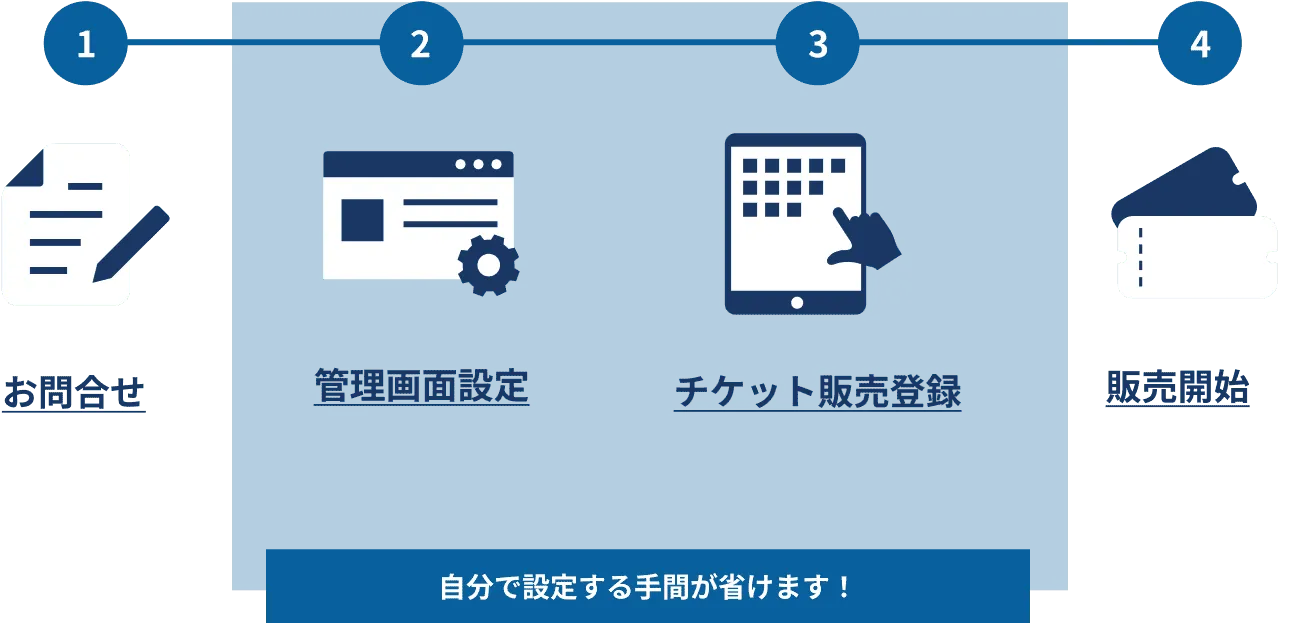 1
2
3
4

お問合せ

管理画面設定

チケット販売登録

販売開始

自分で設定する手間が省けます！